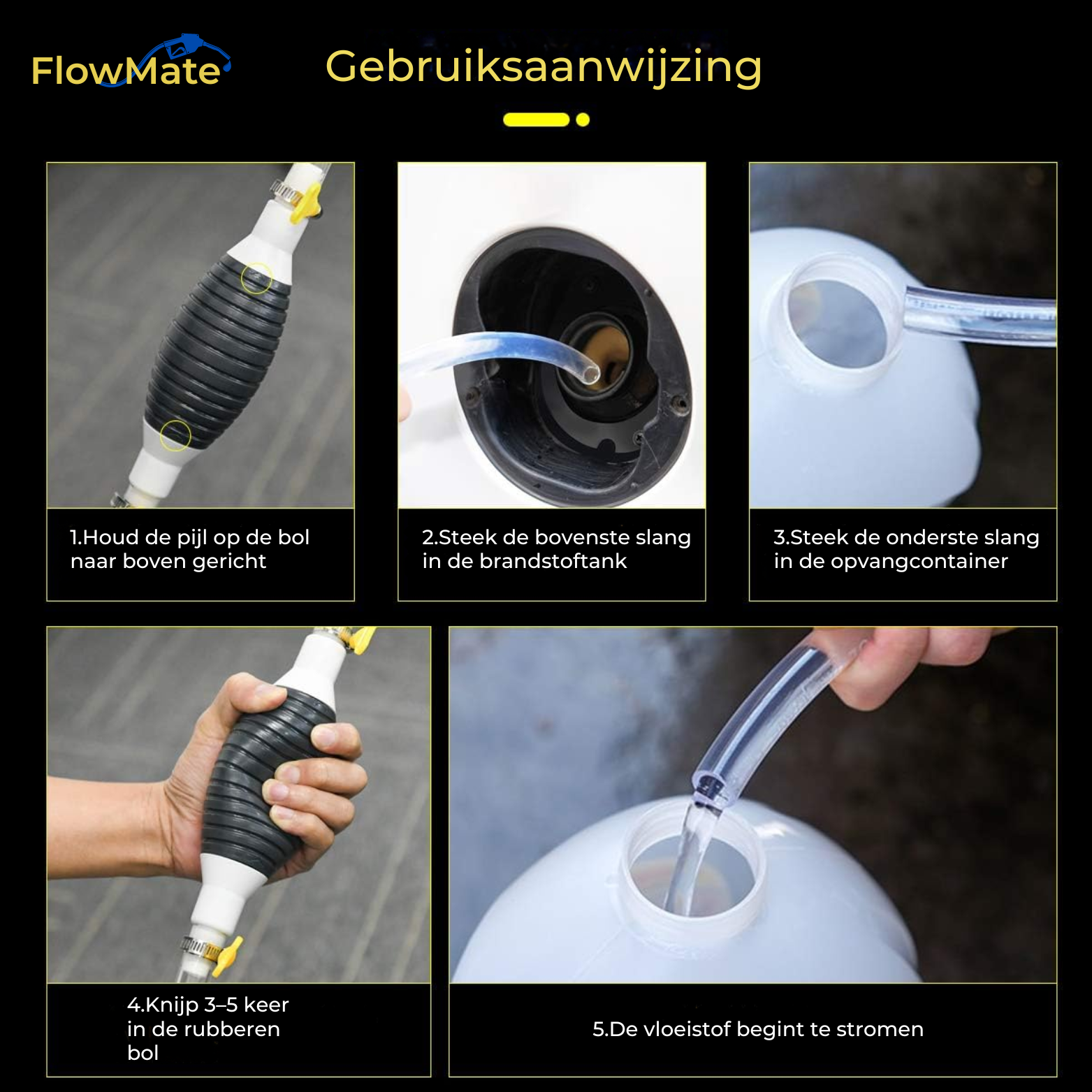 FlowMate

Gebruiksaanwijzing

1.Houd de pijl op de bol naar boven gericht

2.Steek de bovenste slang in de brandstoftank

3.Steek de onderste slang in de opvangcontainer

4.Knijp 3–5 keer in de rubberen bol

5.De vloeistof begint te stromen