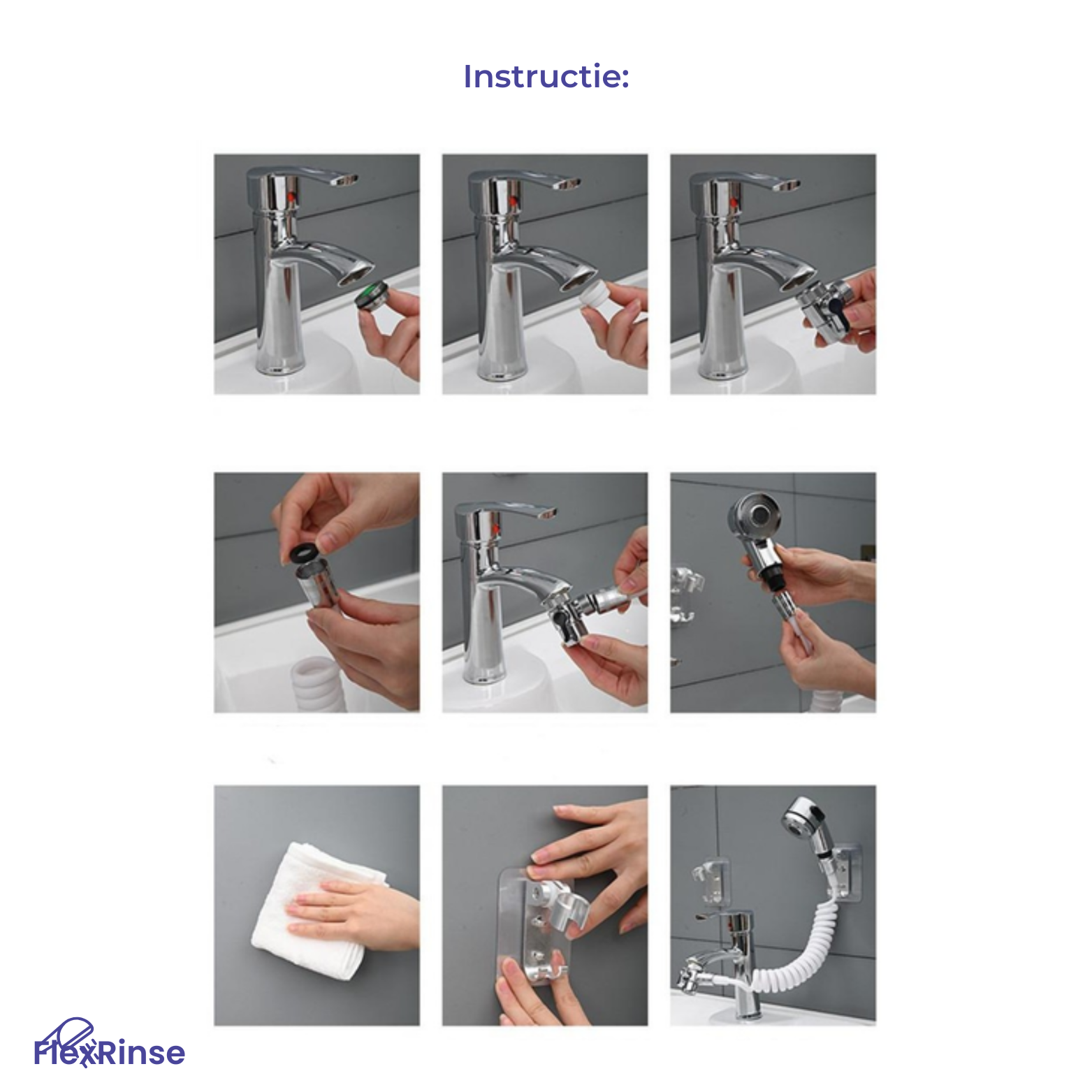 Instructie:

FlexRinse