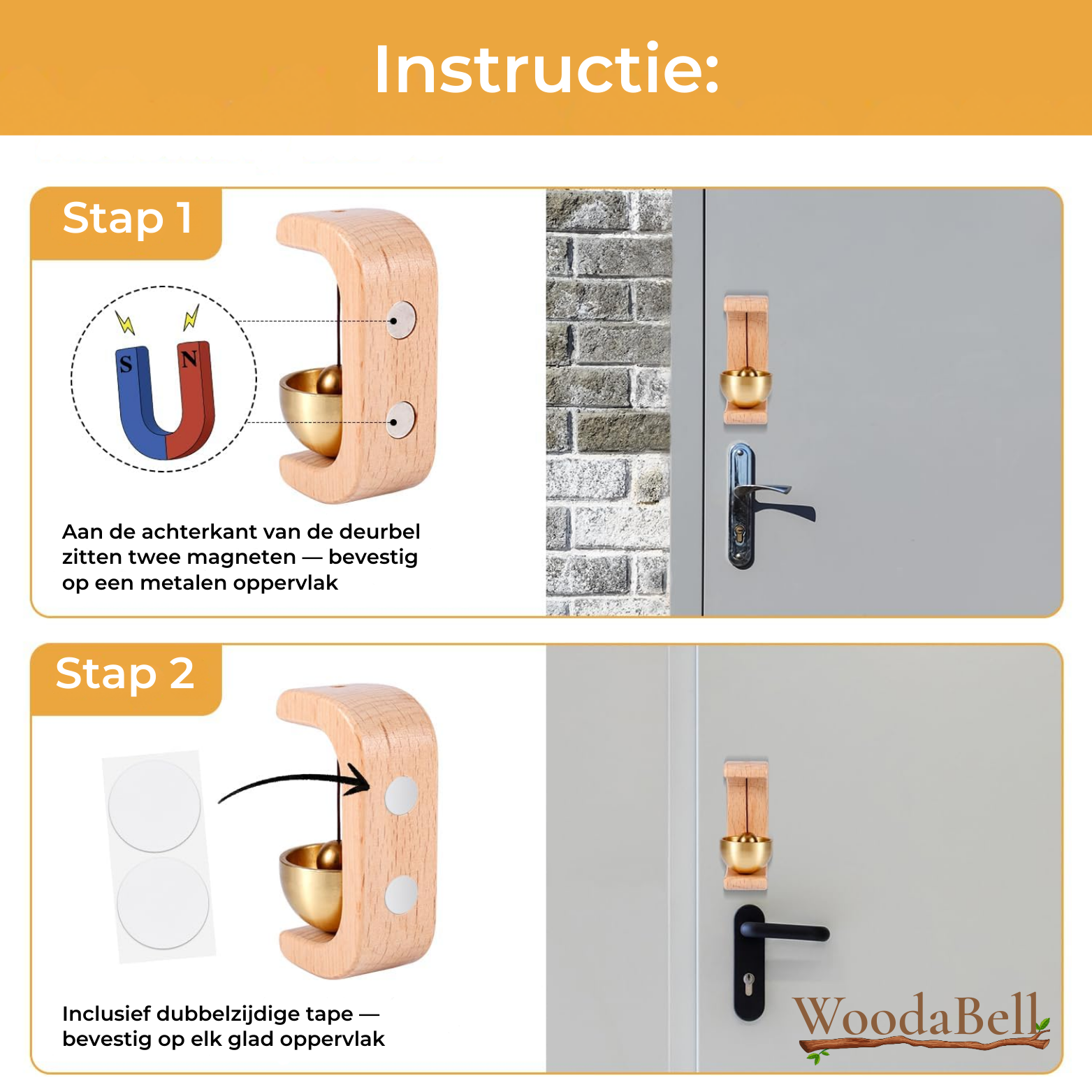 Instructie:

Stap 1

S N

Aan de achterkant van de deurbel zitten twee magneten — bevestig op een metalen oppervlak

Stap 2

Inclusief dubbelzijdige tape — bevestig op elk glad oppervlak

WoodaBell